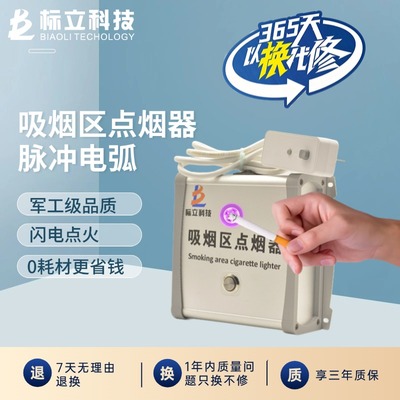 标立科技
BIAOLI TECHOLOGY

365天
以换代修

吸烟区点烟器
脉冲电弧

军工级品质

闪电点火

0耗材更省钱

标立科技

吸烟区点烟器
Smoking area cigarette lighter

退 7天无理由退换

换 1年内质量问题只换不修

质 享三年质保